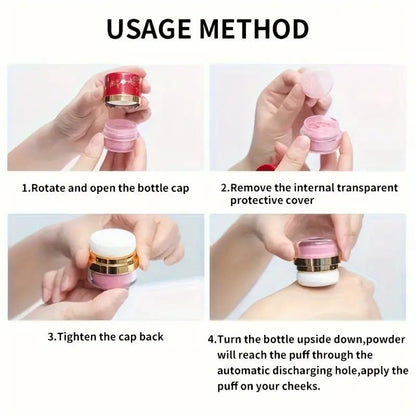 USAGE METHOD

1.Rotate and open the bottle cap

2.Remove the internal transparent protective cover

3.Tighten the cap back

4.Turn the bottle upside down,powder will reach the puff through the automatic discharging hole,apply the puff on your cheeks.